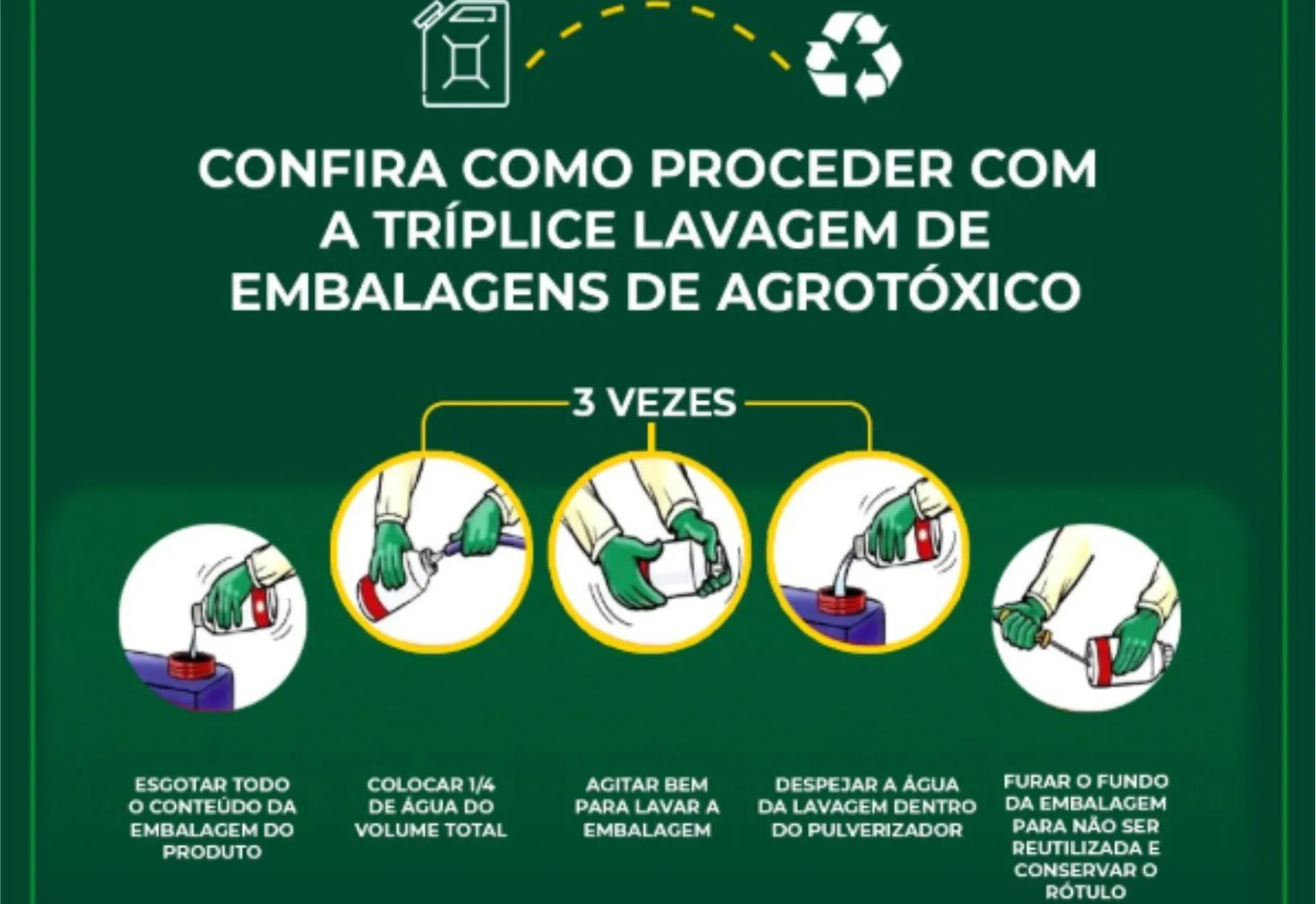 CONFIRA COMO PROCEDER COM A TRÍPLICE LAVAGEM DE EMBALAGENS DE AGROTÓXICO

3 VEZES

ESGOTAR TODO O CONTEÚDO DA EMBALAGEM DO PRODUTO

COLOCAR 1/4 DE ÁGUA DO VOLUME TOTAL

AGITAR BEM PARA LAVAR A EMBALAGEM

DESPEJAR A ÁGUA DA LAVAGEM DENTRO DO PULVERIZADOR

FURAR O FUNDO DA EMBALAGEM PARA NÃO SER REUTILIZADA E CONSERVAR O RÓTULO